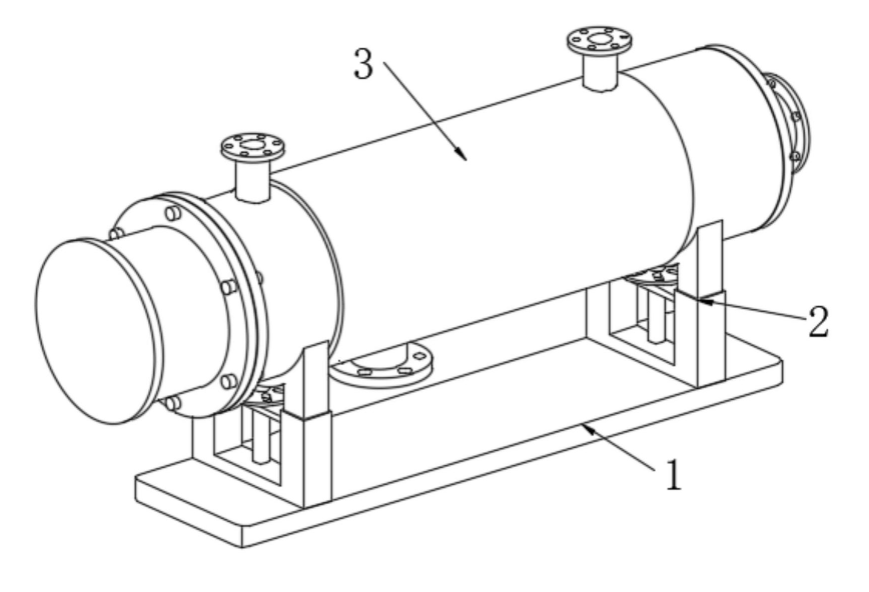 3
2
1